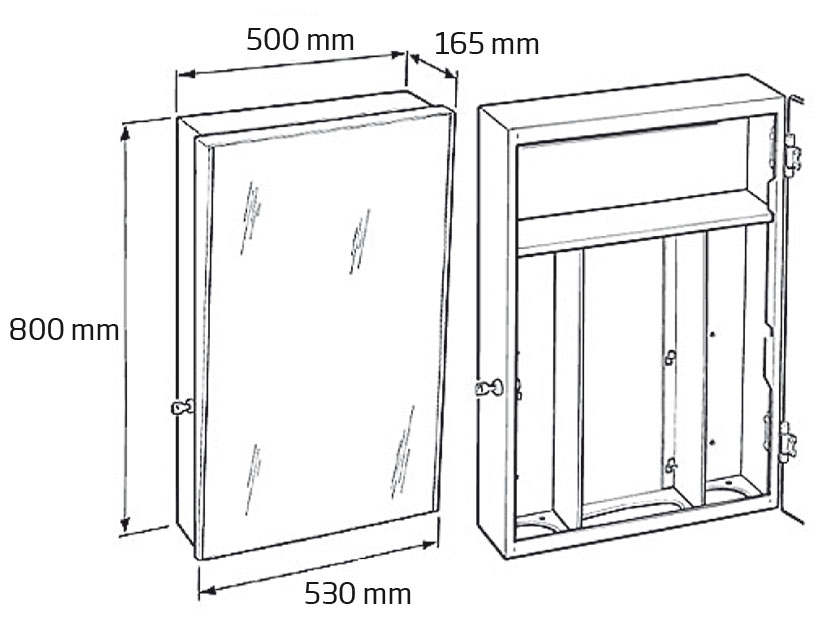 500 mm
165 mm
800 mm
530 mm